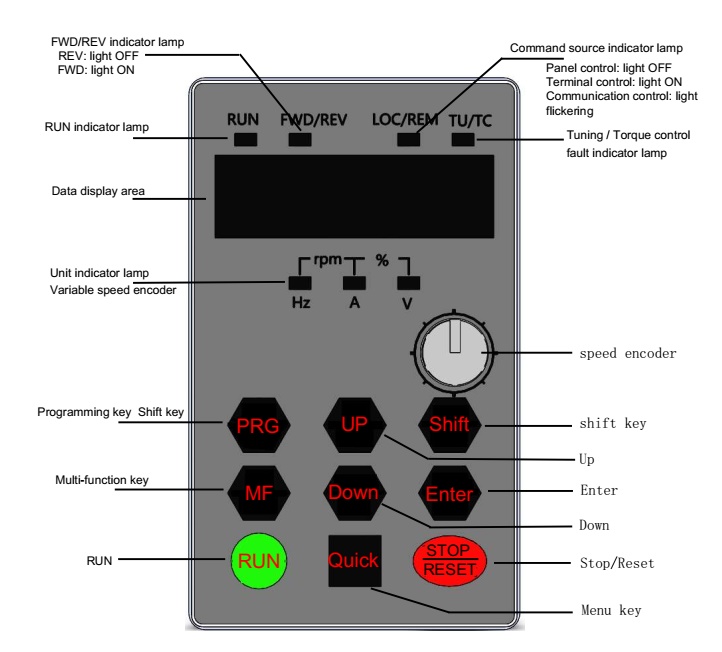 FWD/REV indicator lamp
REV: light OFF
FWD: light ON

Command source indicator lamp
Panel control: light OFF
Terminal control: light ON
Communication control: light flickering

RUN indicator lamp

RUN FWD/REV LOC/REM TU/TC

Tuning / Torque control fault indicator lamp

Data display area

Unit indicator lamp
Variable speed encoder

rpm %
Hz A V

speed encoder

Programming key Shift key

PRG UP Shift

shift key

Up

Multi-function key

MF Down Enter

Enter

Down

RUN

RUN Quick STOP RESET

Stop/Reset

Menu key